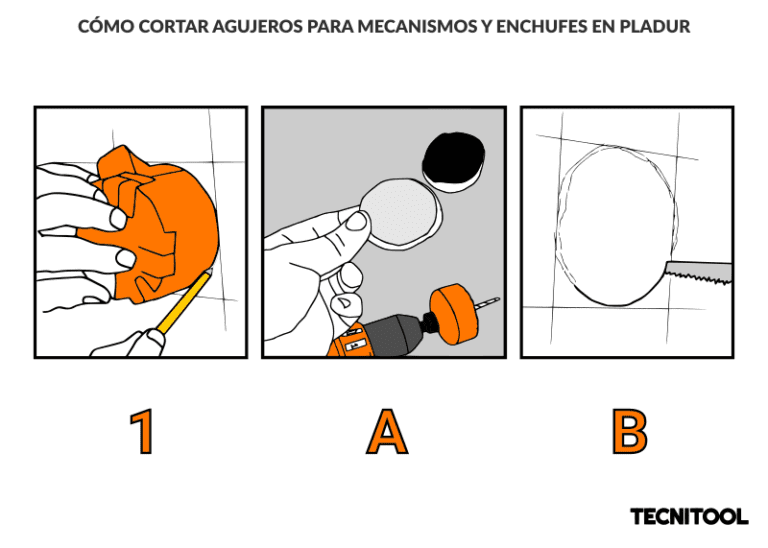 CÓMO CORTAR AGUJEROS PARA MECANISMOS Y ENCHUFES EN PLADUR

1

A

B

TECNITOOL